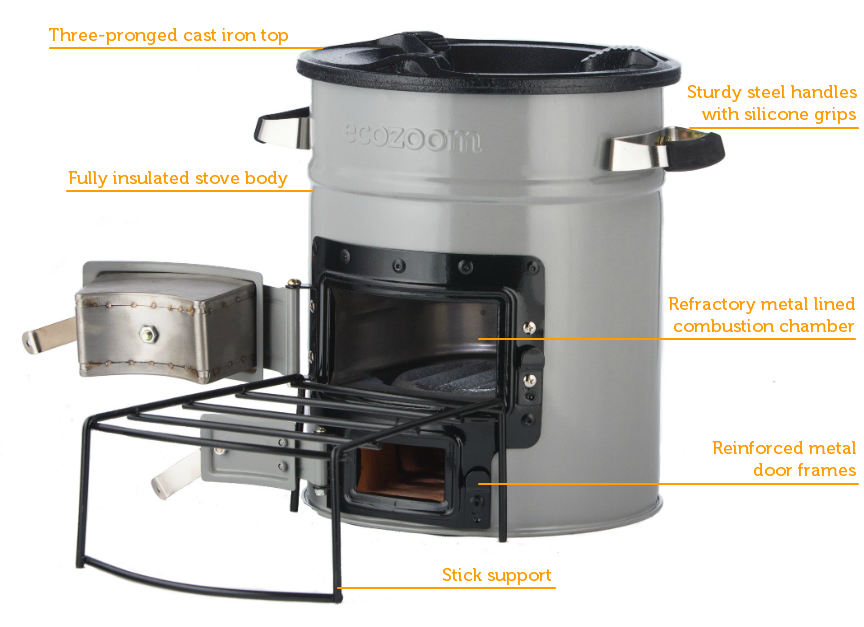 Three-pronged cast iron top

Sturdy steel handles with silicone grips

ecozoom

Fully insulated stove body

Refractory metal lined combustion chamber

Reinforced metal door frames

Stick support